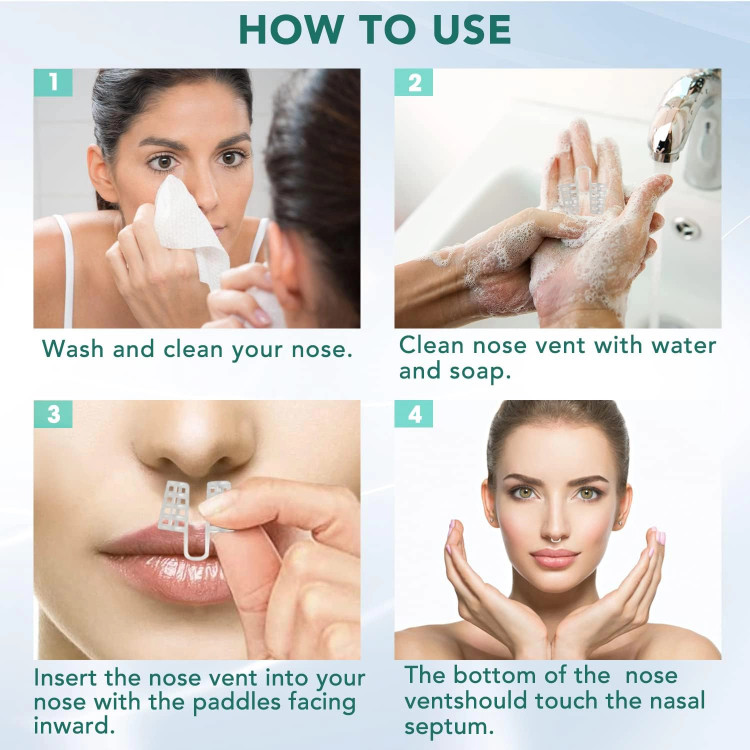 HOW TO USE

1

Wash and clean your nose.

2

Clean nose vent with water and soap.

3

Insert the nose vent into your nose with the paddles facing inward.

4

The bottom of the nose ventshould touch the nasal septum.